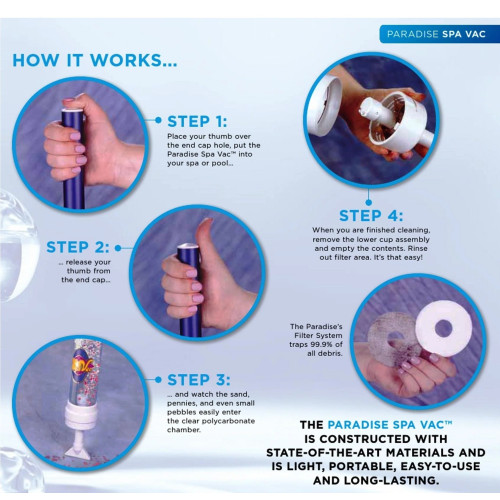 PARADISE SPA VAC

HOW IT WORKS...

STEP 1:
Place your thumb over the end cap hole, put the Paradise Spa Vac™ into your spa or pool...

STEP 2:
... release your thumb from the end cap...

STEP 3:
... and watch the sand, pennies, and even small pebbles easily enter the clear polycarbonate chamber.

STEP 4:
When you are finished cleaning, remove the lower cup assembly and empty the contents. Rinse out filter area. It's that easy!

The Paradise's Filter System traps 99.9% of all debris.

THE PARADISE SPA VAC™ IS CONSTRUCTED WITH STATE-OF-THE-ART MATERIALS AND IS LIGHT, PORTABLE, EASY-TO-USE AND LONG-LASTING.